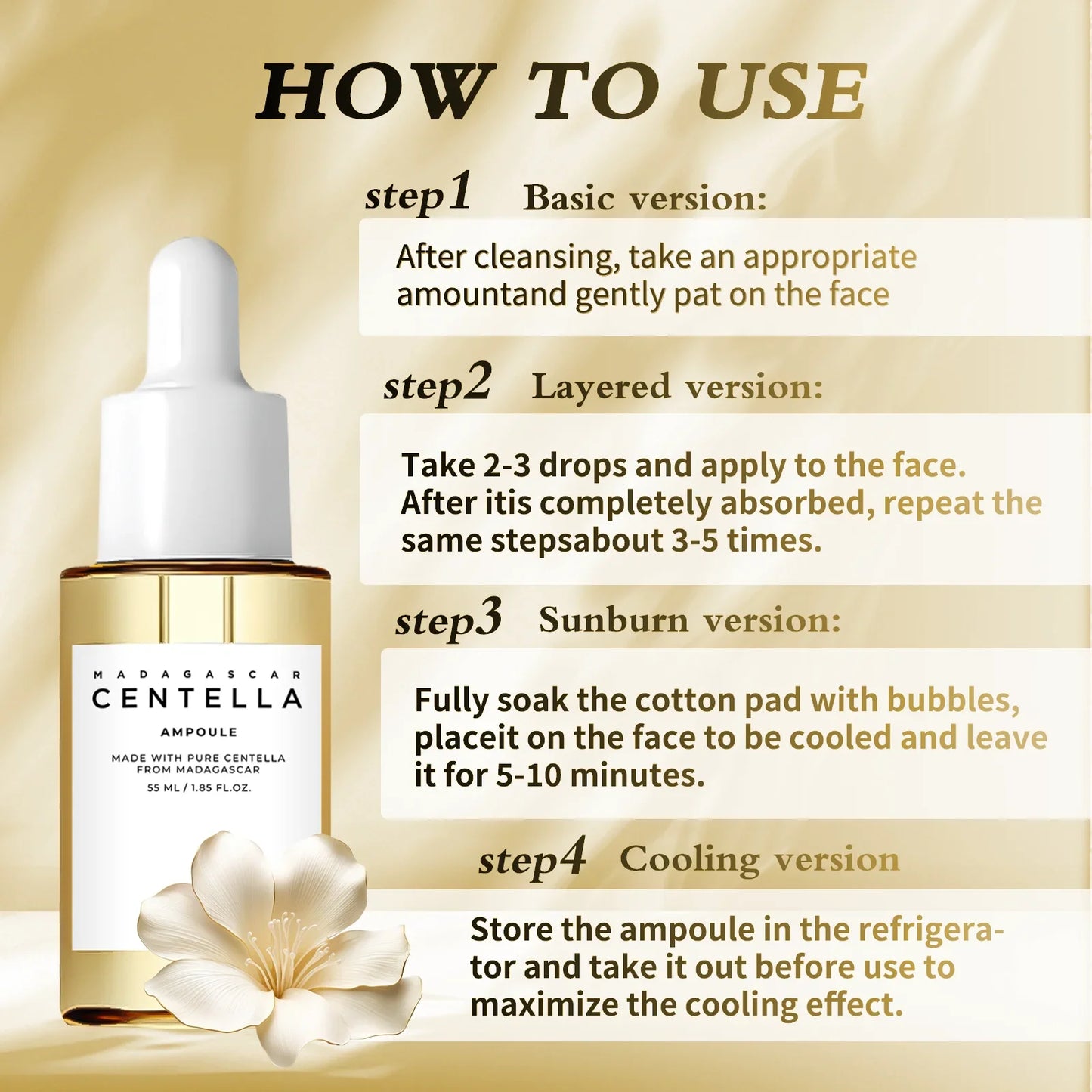 HOW TO USE

step1 Basic version:

After cleansing, take an appropriate amountand gently pat on the face

step2 Layered version:

Take 2-3 drops and apply to the face. After itis completely absorbed, repeat the same stepsabout 3-5 times.

step3 Sunburn version:

Fully soak the cotton pad with bubbles, placeit on the face to be cooled and leave it for 5-10 minutes.

step4 Cooling version

Store the ampoule in the refrigerator and take it out before use to maximize the cooling effect.

MADAGASCAR
CENTELLA
AMPOULE
MADE WITH PURE CENTELLA FROM MADAGASCAR
55 ML / 1.85 FL.OZ.